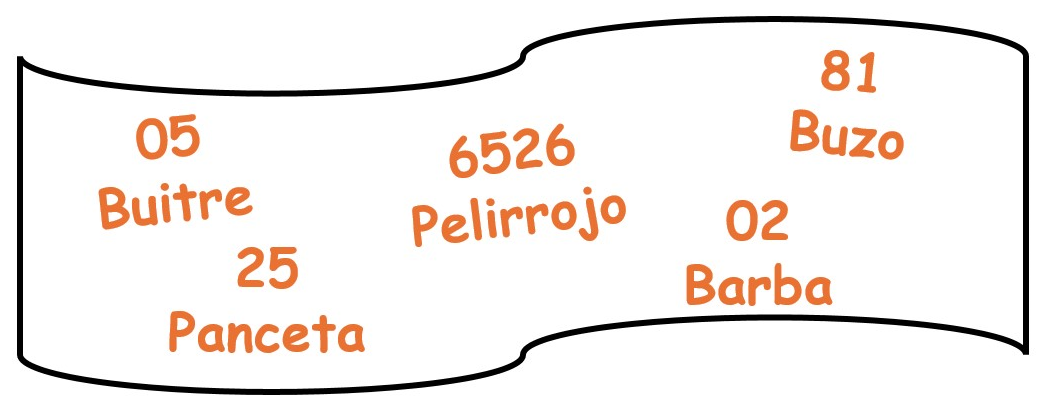 05
Buitre

25
Panceta

6526
Pelirrojo

81
Buzo

02
Barba