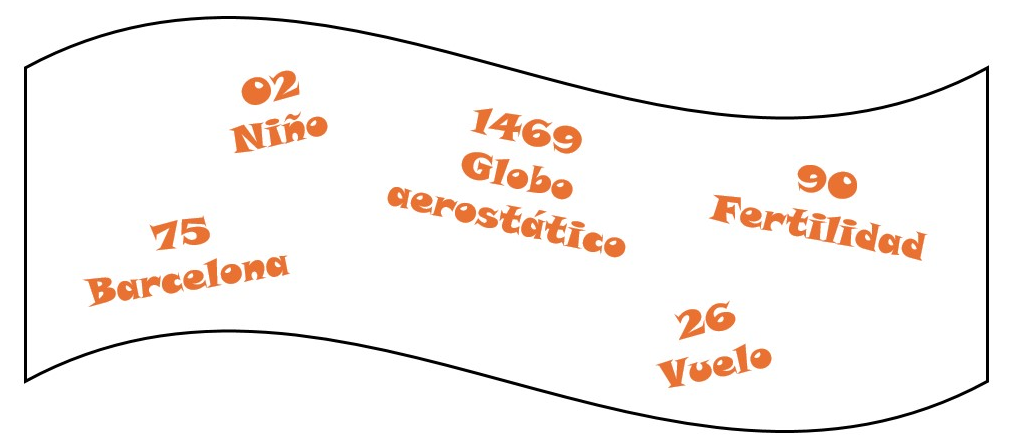 02
Niño

1469
Globo
aerostático

90
Fertilidad

75
Barcelona

26
Vuelo